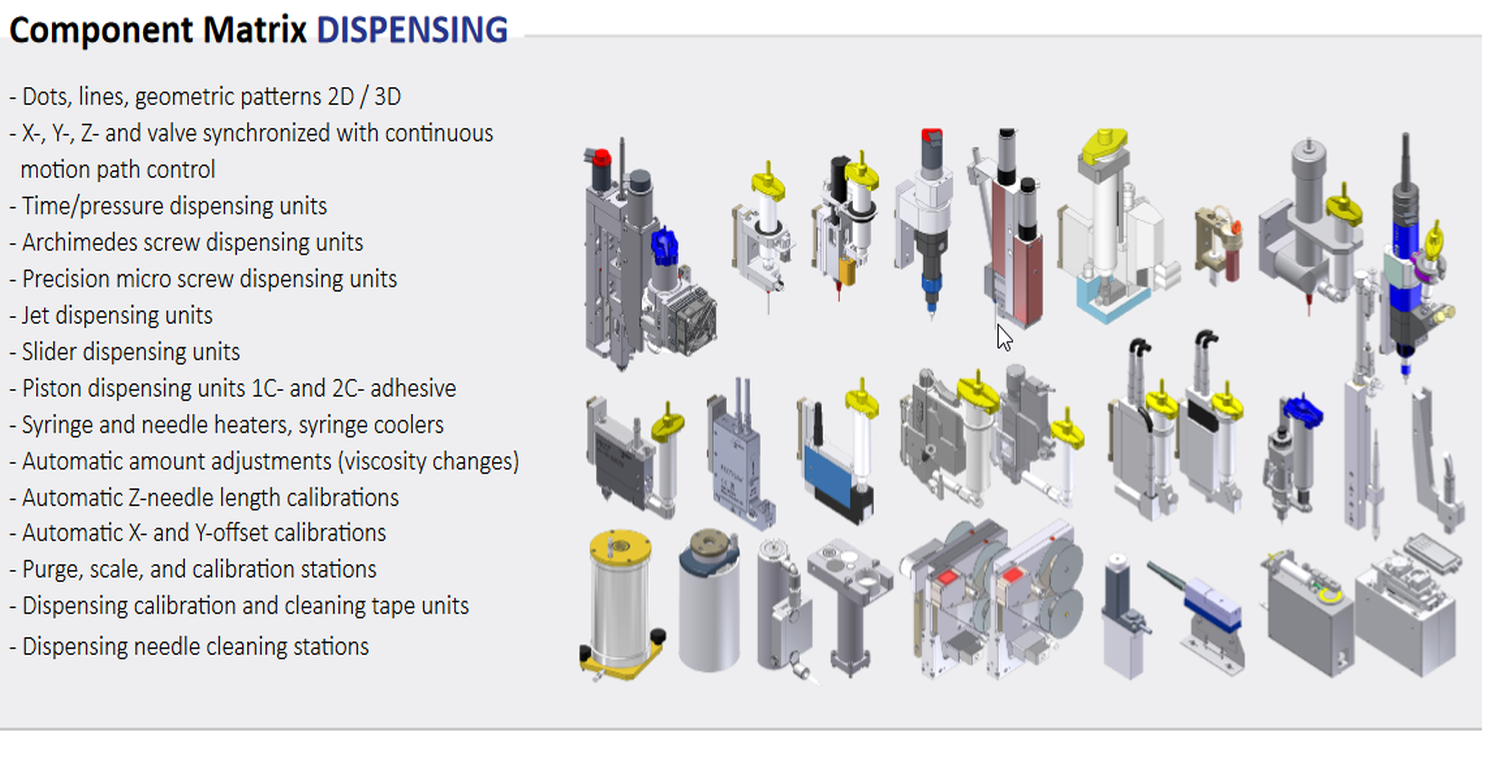 Component Matrix DISPENSING

- Dots, lines, geometric patterns 2D / 3D
- X-, Y-, Z- and valve synchronized with continuous motion path control
- Time/pressure dispensing units
- Archimedes screw dispensing units
- Precision micro screw dispensing units
- Jet dispensing units
- Slider dispensing units
- Piston dispensing units 1C- and 2C- adhesive
- Syringe and needle heaters, syringe coolers
- Automatic amount adjustments (viscosity changes)
- Automatic Z-needle length calibrations
- Automatic X- and Y-offset calibrations
- Purge, scale, and calibration stations
- Dispensing calibration and cleaning tape units
- Dispensing needle cleaning stations